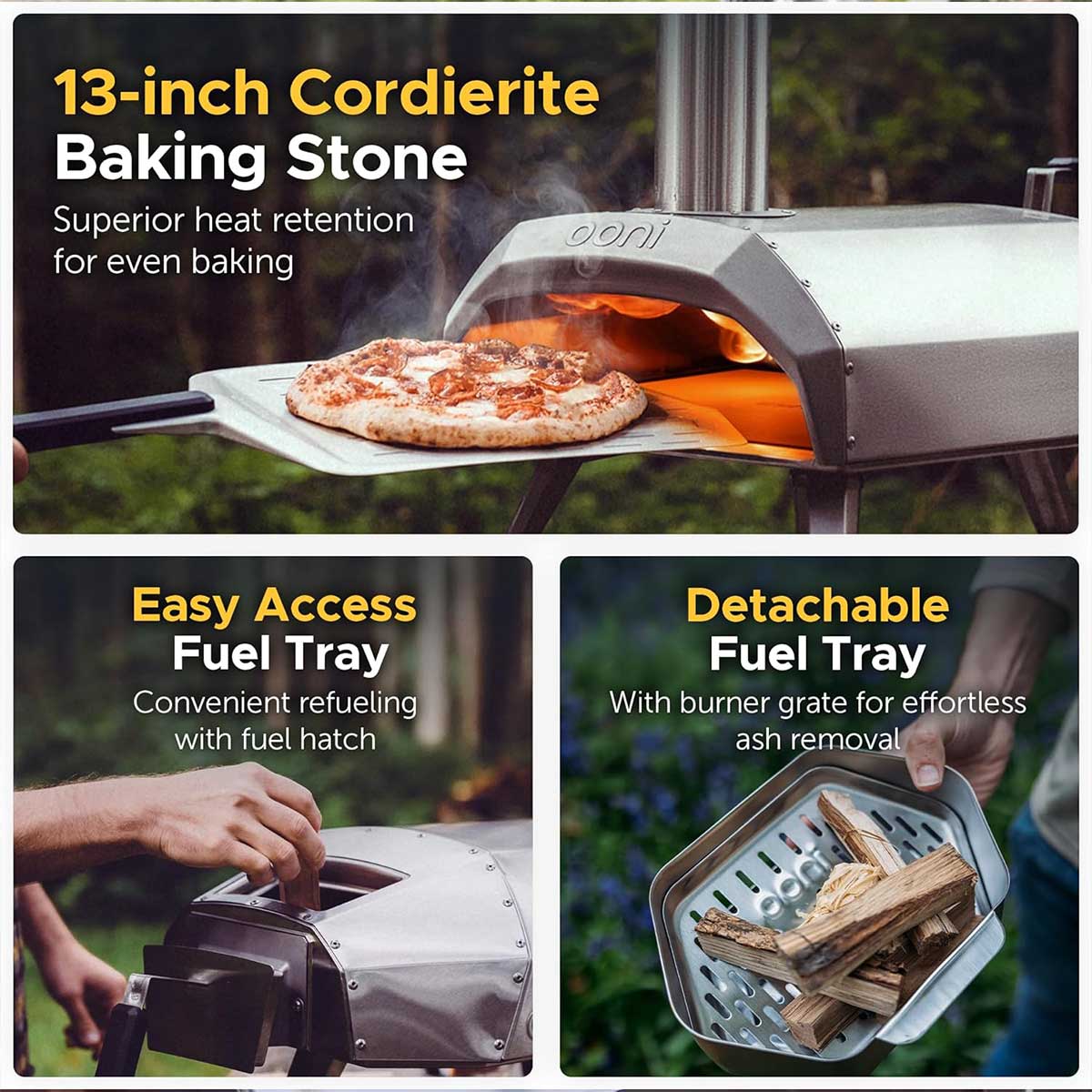 13-inch Cordierite
Baking Stone
Superior heat retention for even baking

ooni

Easy Access
Fuel Tray
Convenient refueling with fuel hatch

Detachable
Fuel Tray
With burner grate for effortless ash removal

ooni