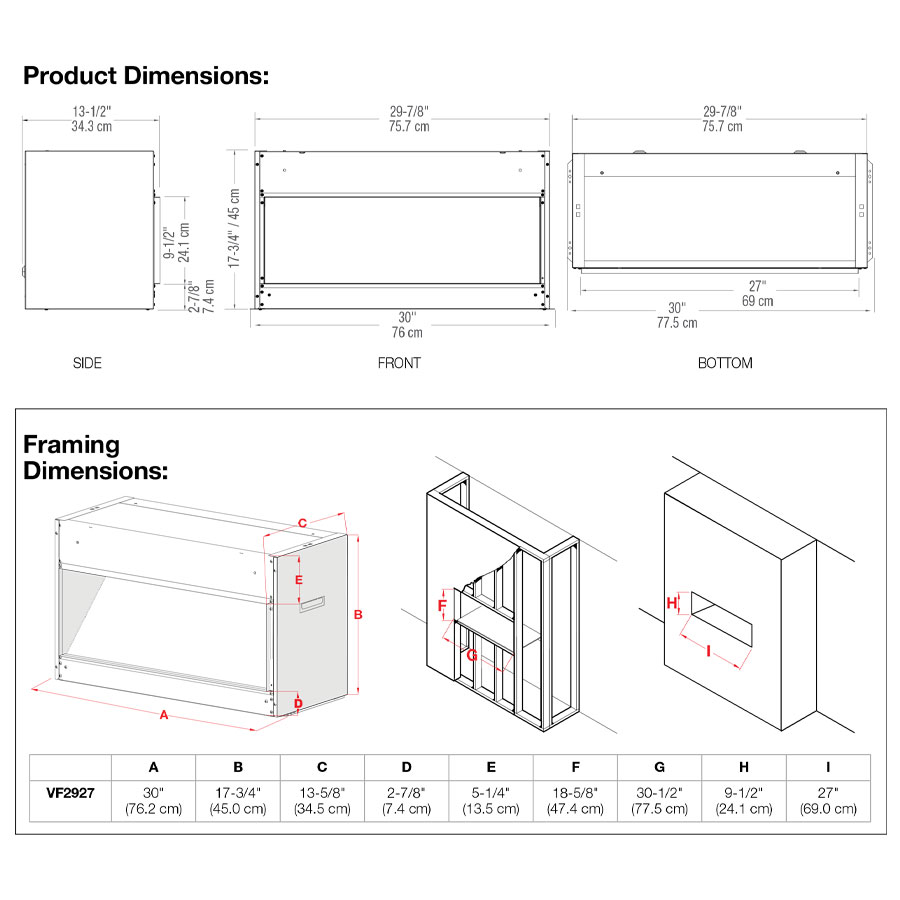 Product Dimensions:

13-1/2"
34.3 cm

9-1/2"
24.1 cm

2-7/8"
7.4 cm

SIDE

29-7/8"
75.7 cm

17-3/4" / 45 cm

30"
76 cm

FRONT

29-7/8"
75.7 cm

27"
69 cm

30"
77.5 cm

BOTTOM

Framing Dimensions:

C

E

B

D

A

F

G

H

I

| | A | B | C | D | E | F | G | H | I |
|---|---|---|---|---|---|---|---|---|---|
| VF2927 | 30" (76.2 cm) | 17-3/4" (45.0 cm) | 13-5/8" (34.5 cm) | 2-7/8" (7.4 cm) | 5-1/4" (13.5 cm) | 18-5/8" (47.4 cm) | 30-1/2" (77.5 cm) | 9-1/2" (24.1 cm) | 27" (69.0 cm) |