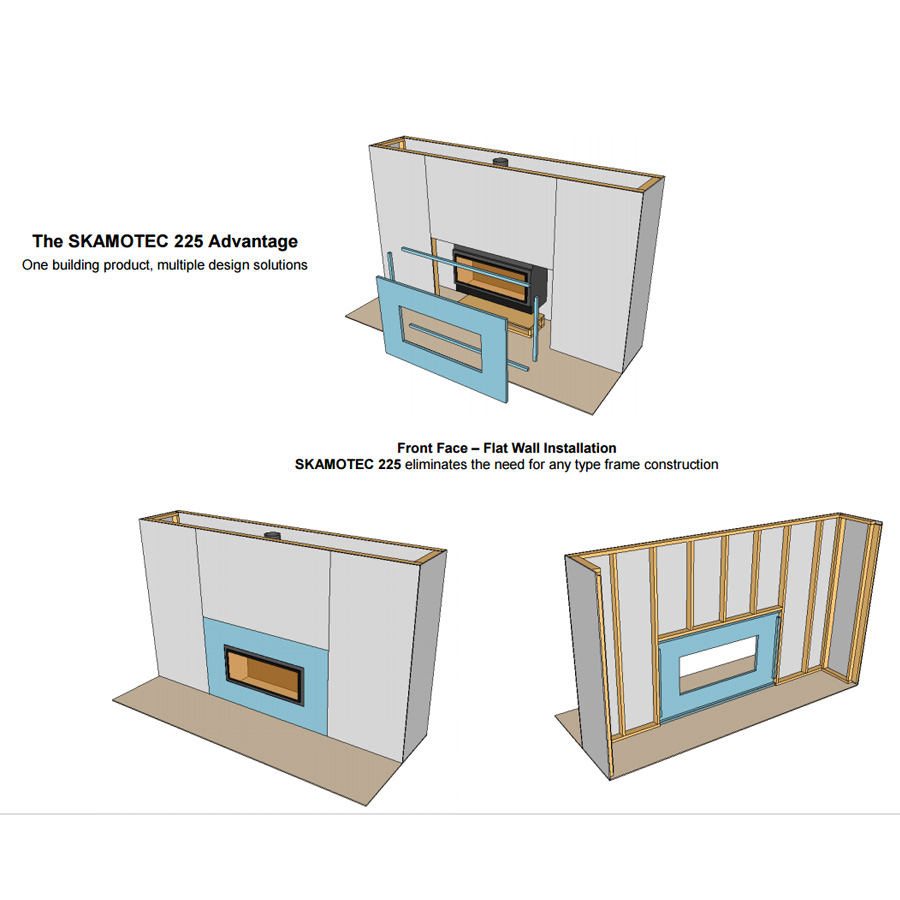 The SKAMOTEC 225 Advantage
One building product, multiple design solutions

Front Face – Flat Wall Installation
SKAMOTEC 225 eliminates the need for any type frame construction